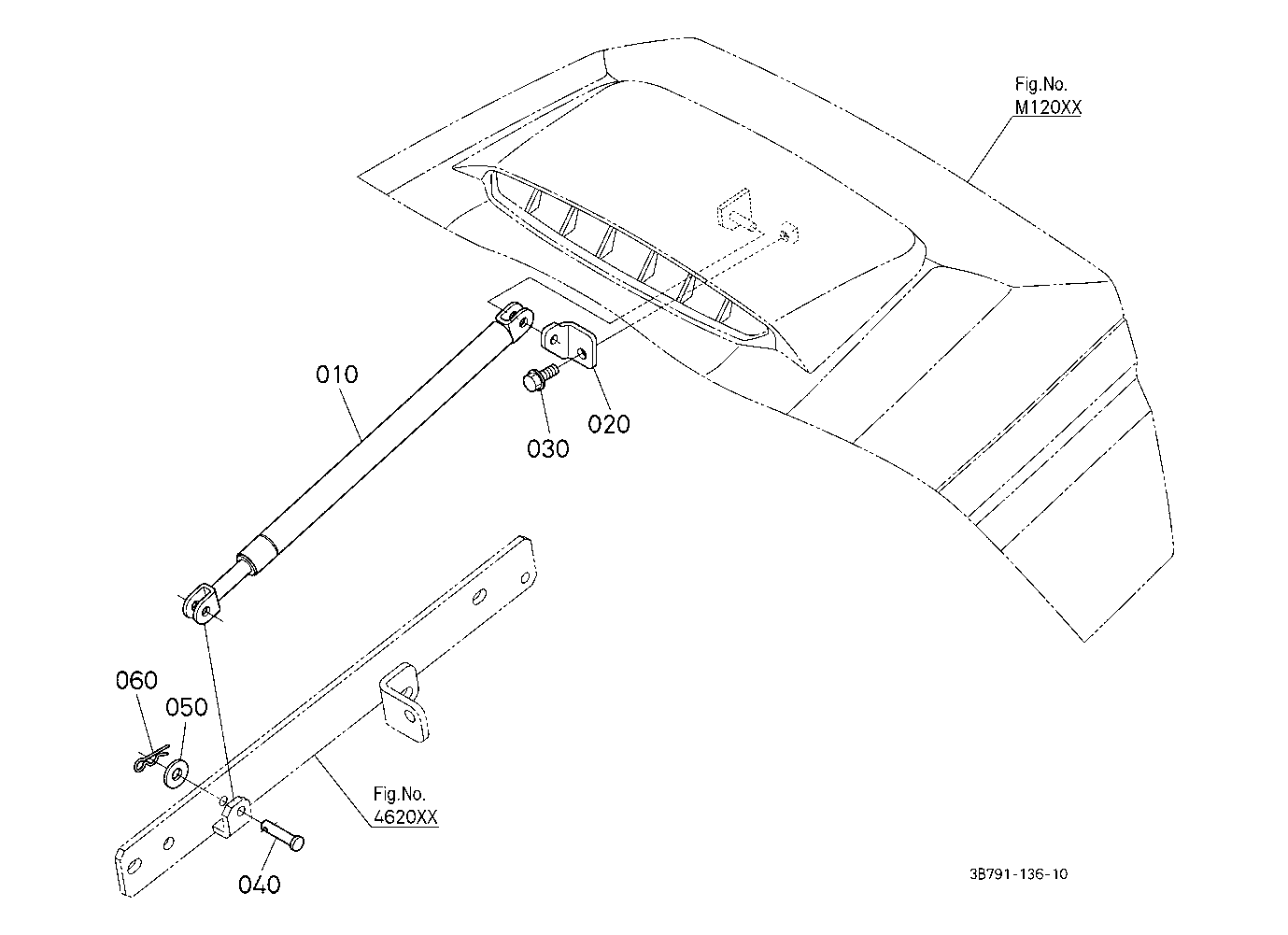 Fig.No.
M120XX

010

020

030

060

050

Fig.No.
4620XX

040

3B791-136-10